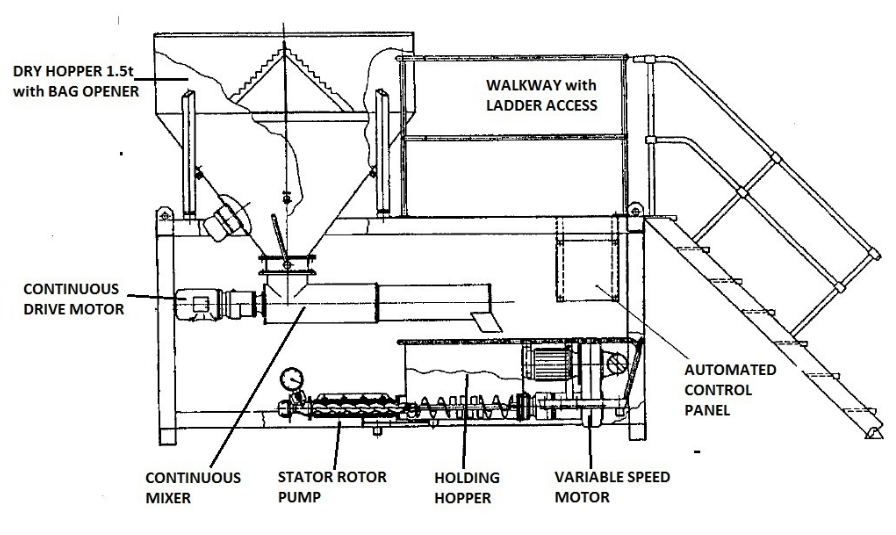 DRY HOPPER 1.5t with BAG OPENER

WALKWAY with LADDER ACCESS

CONTINUOUS DRIVE MOTOR

AUTOMATED CONTROL PANEL

CONTINUOUS MIXER

STATOR ROTOR PUMP

HOLDING HOPPER

VARIABLE SPEED MOTOR